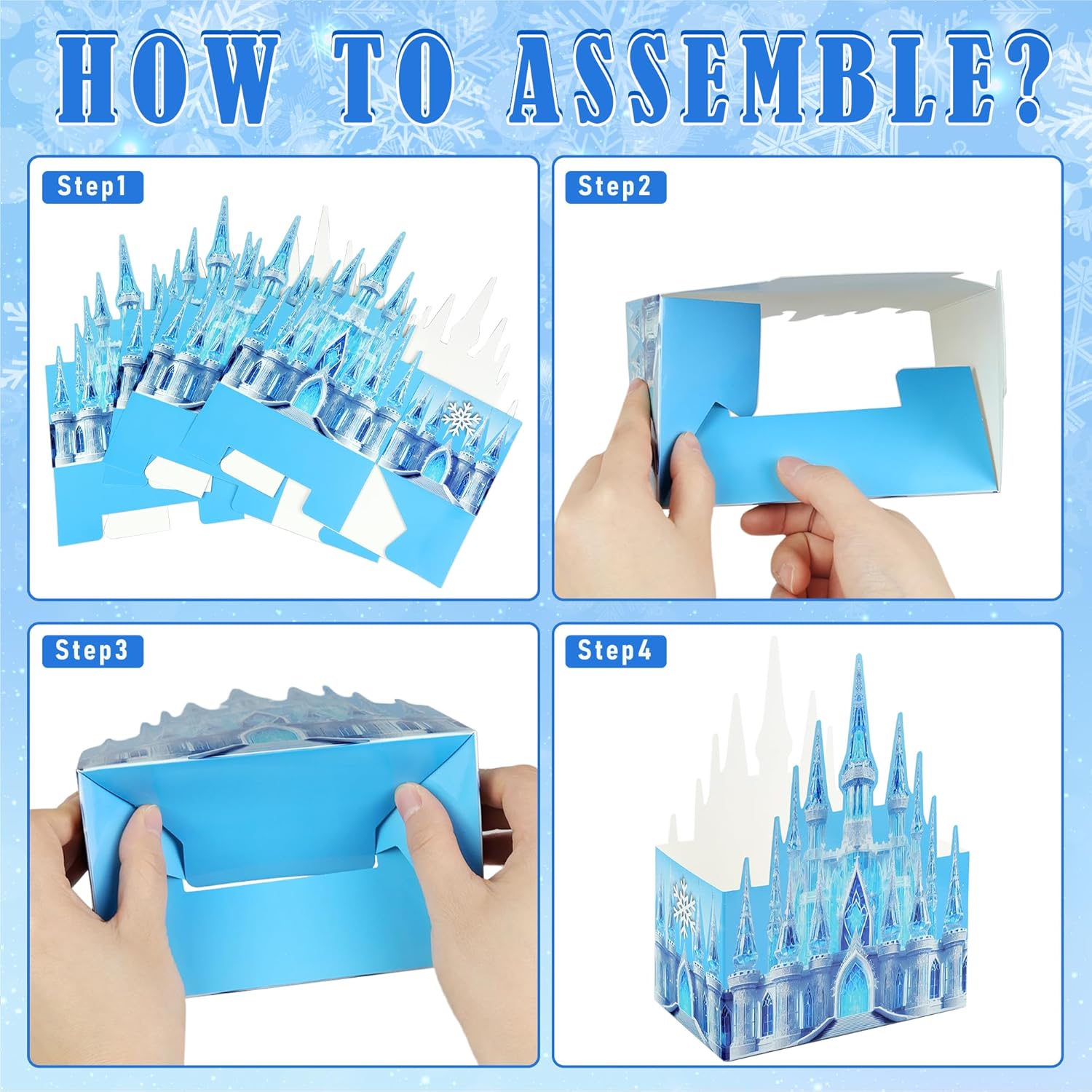 HOW TO ASSEMBLE?

Step1

Step2

Step3

Step4