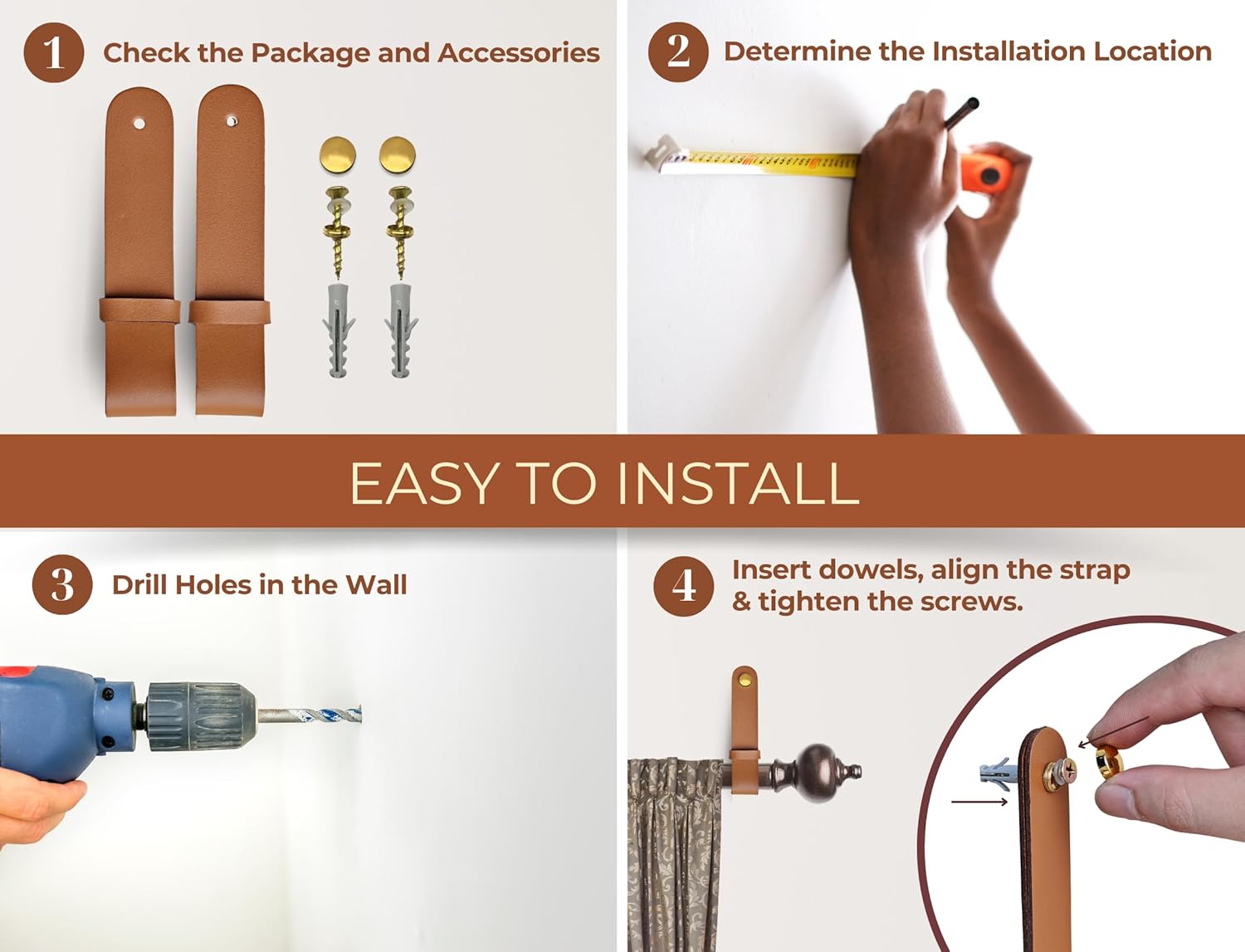 1 Check the Package and Accessories

2 Determine the Installation Location

EASY TO INSTALL

3 Drill Holes in the Wall

4 Insert dowels, align the strap & tighten the screws.