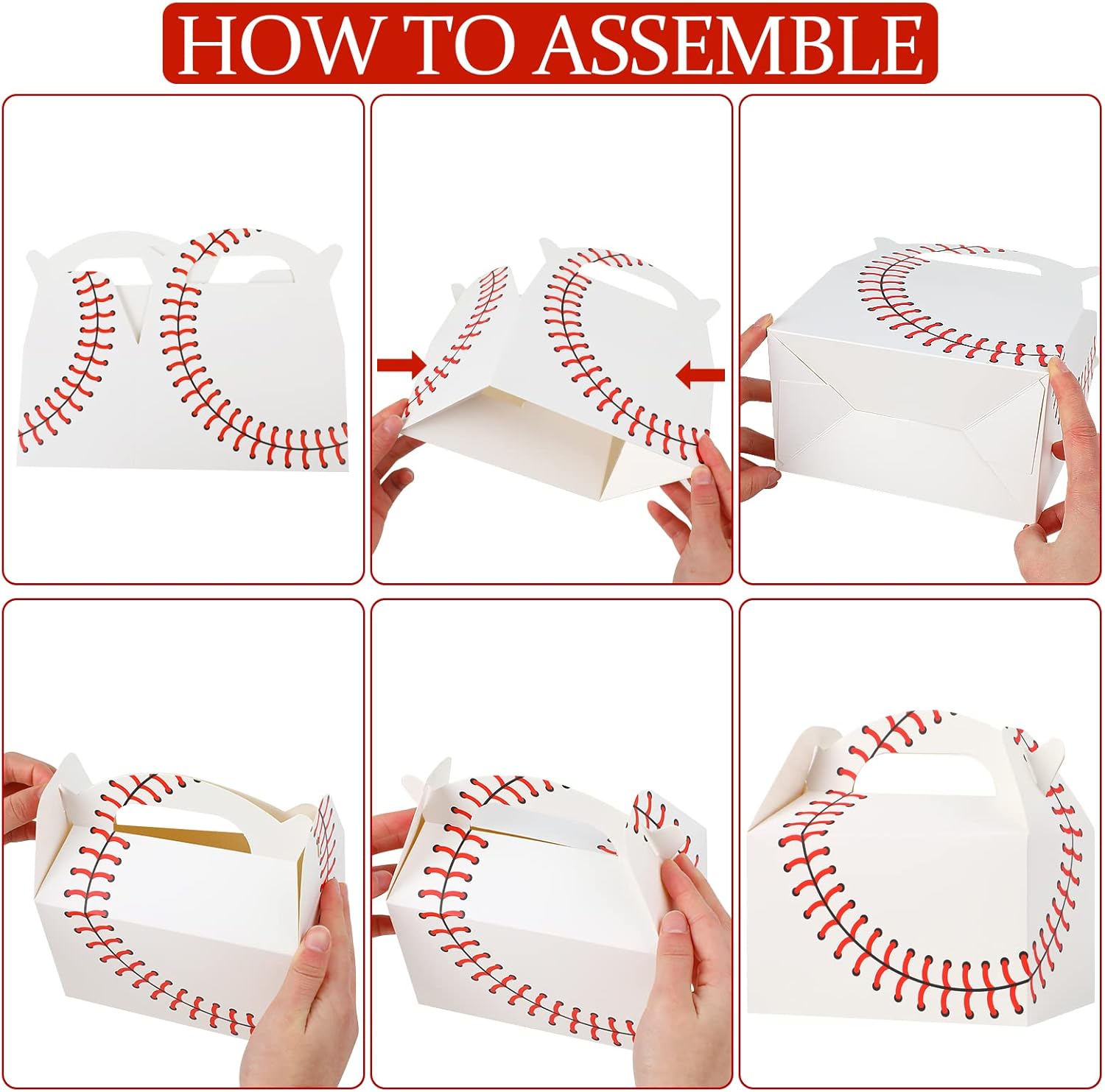 HOW TO ASSEMBLE