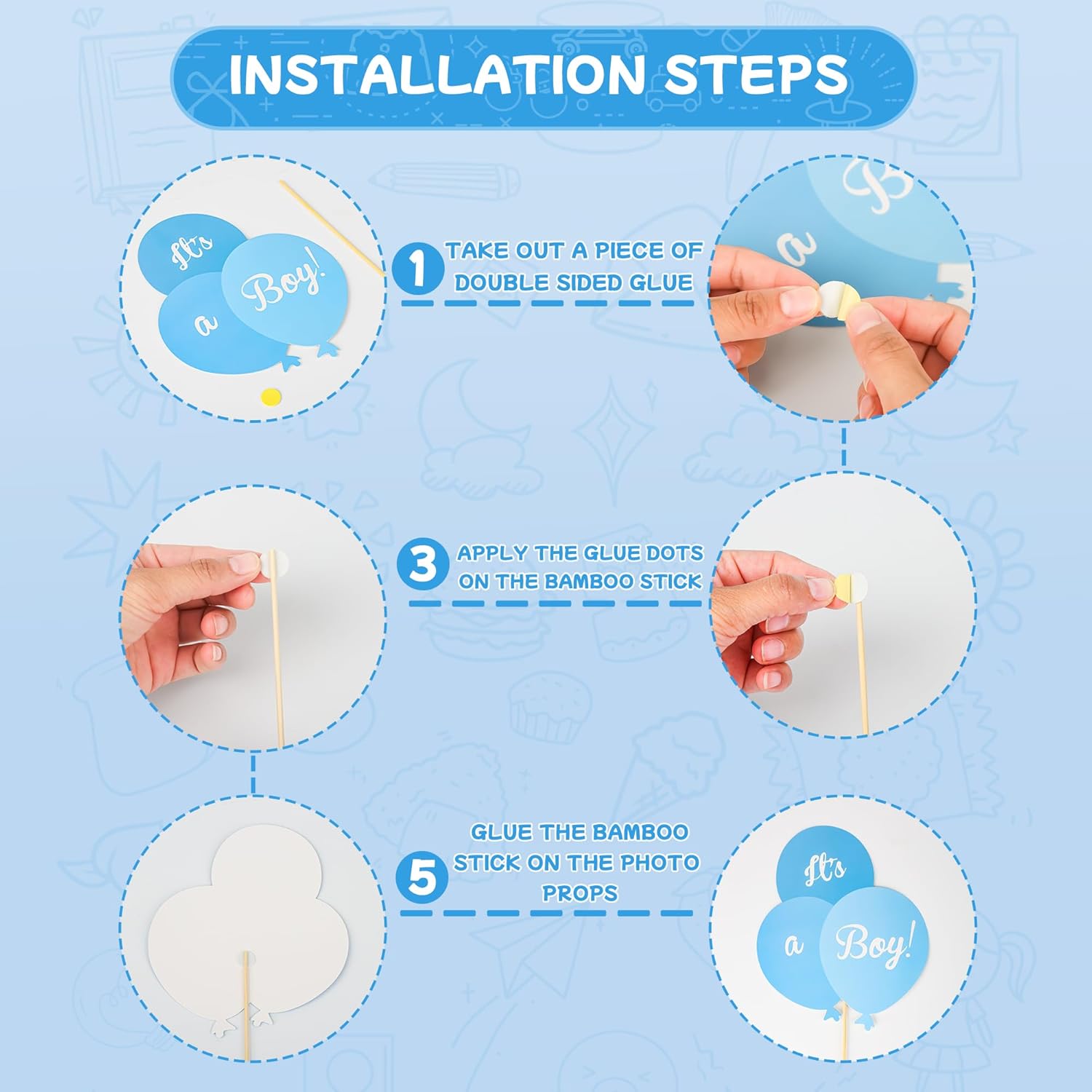 INSTALLATION STEPS

It's a Boy!

1 TAKE OUT A PIECE OF DOUBLE SIDED GLUE

a B

3 APPLY THE GLUE DOTS ON THE BAMBOO STICK

5 GLUE THE BAMBOO STICK ON THE PHOTO PROPS

It's a Boy!