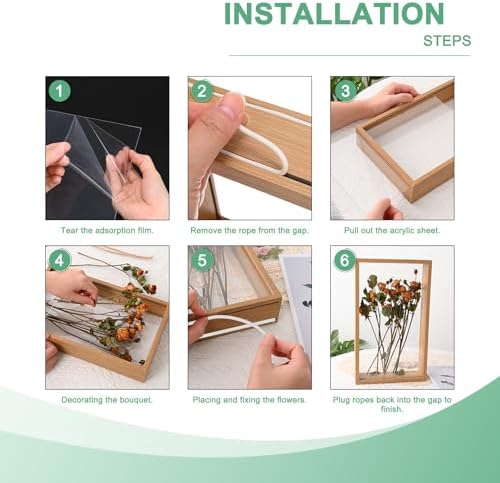 INSTALLATION
STEPS

1
Tear the adsorption film.

2
Remove the rope from the gap.

3
Pull out the acrylic sheet.

4
Decorating the bouquet.

5
Placing and fixing the flowers.

6
Plug ropes back into the gap to finish.