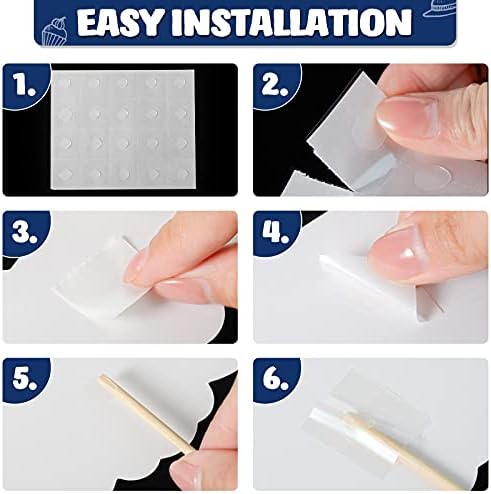 EASY INSTALLATION

1.

2.

3.

4.

5.

6.