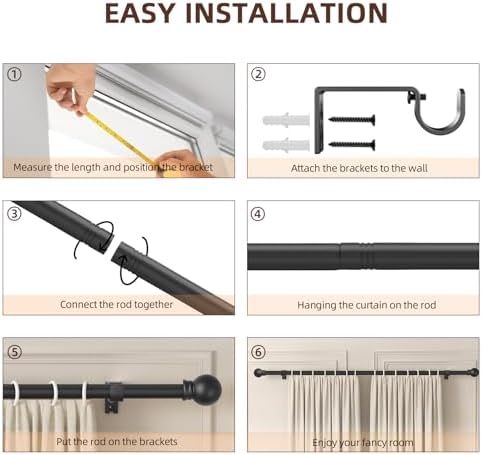 EASY INSTALLATION

①
Measure the length and position the bracket

②
Attach the brackets to the wall

③
Connect the rod together

④
Hanging the curtain on the rod

⑤
Put the rod on the brackets

⑥
Enjoy your fancy room