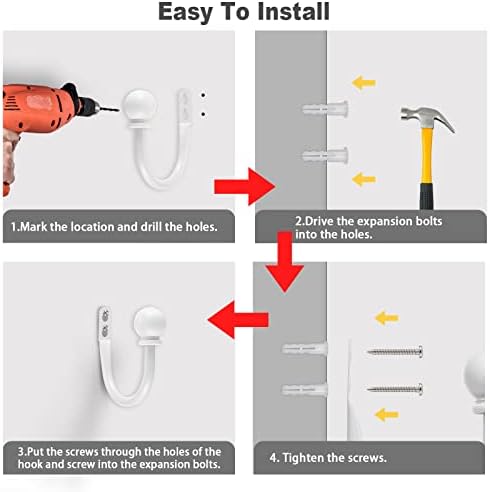 Easy To Install

1.Mark the location and drill the holes.

2.Drive the expansion bolts into the holes.

3.Put the screws through the holes of the hook and screw into the expansion bolts.

4. Tighten the screws.