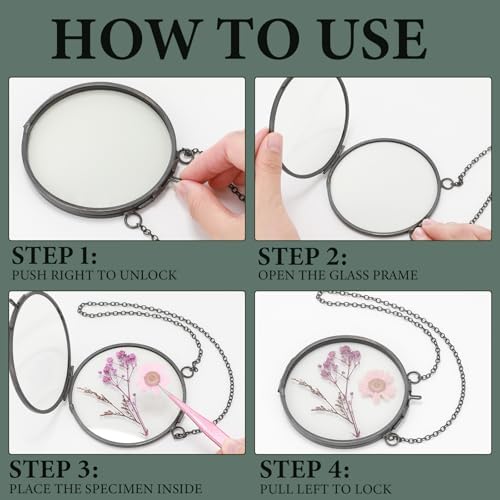 HOW TO USE

STEP 1:
PUSH RIGHT TO UNLOCK

STEP 2:
OPEN THE GLASS PRAME

STEP 3:
PLACE THE SPECIMEN INSIDE

STEP 4:
PULL LEFT TO LOCK