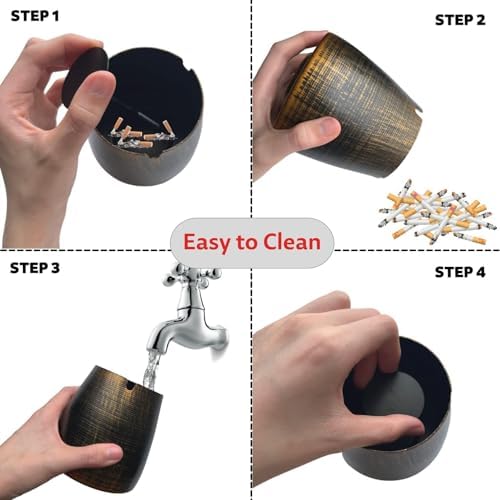 STEP 1

STEP 2

Easy to Clean

STEP 3

STEP 4