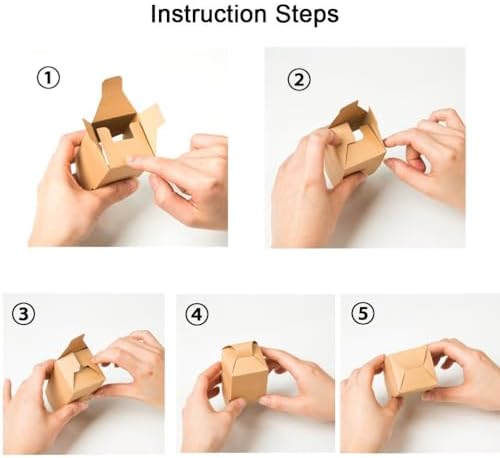 Instruction Steps

①

②

③

④

⑤